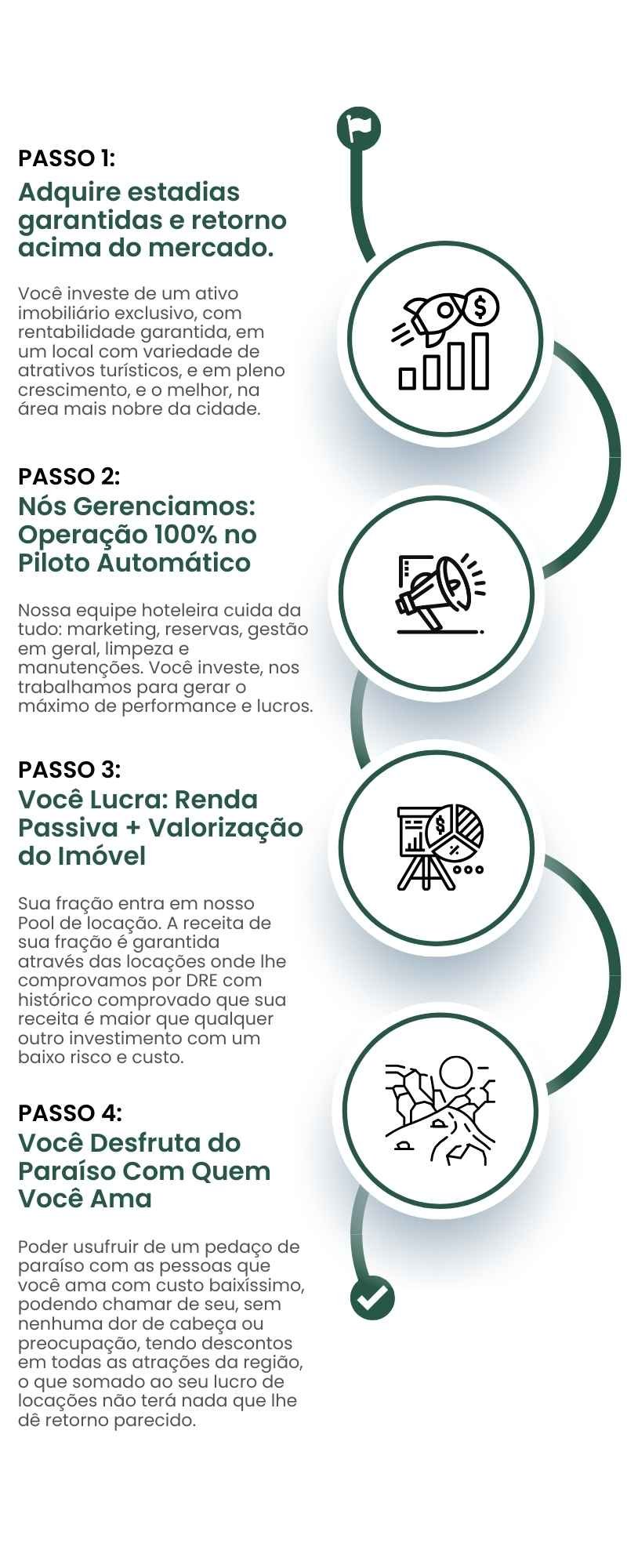 PASSO 1:
Adquire estadias garantidas e retorno acima do mercado.

Você investe de um ativo imobiliário exclusivo, com rentabilidade garantida, em um local com variedade de atrativos turísticos, e em pleno crescimento, e o melhor, na área mais nobre da cidade.

PASSO 2:
Nós Gerenciamos: Operação 100% no Piloto Automático

Nossa equipe hoteleira cuida da tudo: marketing, reservas, gestão em geral, limpeza e manutenções. Você investe, nos trabalhamos para gerar o máximo de performance e lucros.

PASSO 3:
Você Lucra: Renda Passiva + Valorização do Imóvel

Sua fração entra em nosso Pool de locação. A receita de sua fração é garantida através das locações onde lhe comprovamos por DRE com histórico comprovado que sua receita é maior que qualquer outro investimento com um baixo risco e custo.

PASSO 4:
Você Desfruta do Paraíso Com Quem Você Ama

Poder usufruir de um pedaço de paraíso com as pessoas que você ama com custo baixíssimo, podendo chamar de seu, sem nenhuma dor de cabeça ou preocupação, tendo descontos em todas as atrações da região, o que somado ao seu lucro de locações não terá nada que lhe dê retorno parecido.